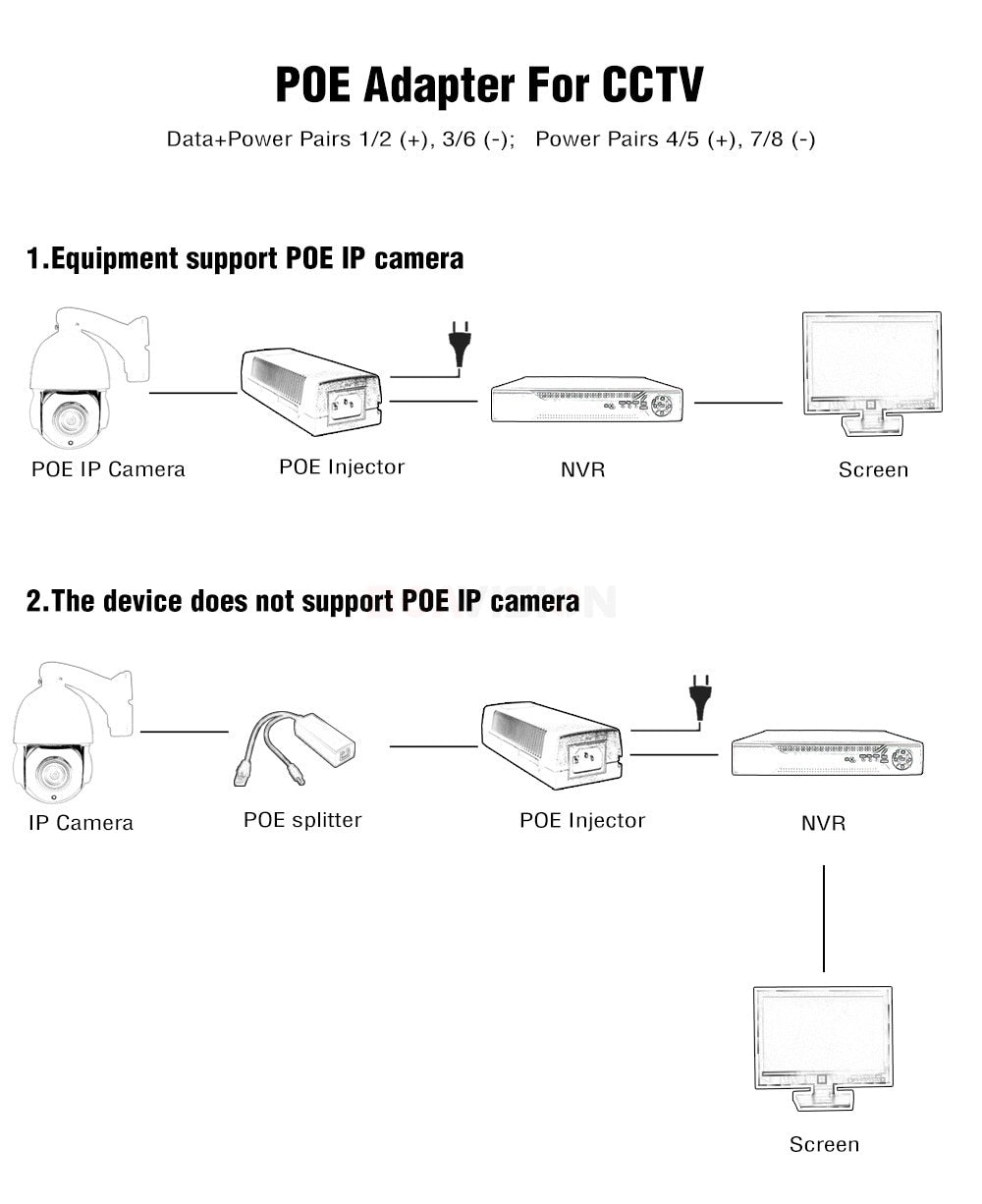 POE Adapter For CCTV

Data+Power Pairs 1/2 (+), 3/6 (-); Power Pairs 4/5 (+), 7/8 (-)

1.Equipment support POE IP camera

POE IP Camera

POE Injector

NVR

Screen

2.The device does not support POE IP camera

IP Camera

POE splitter

POE Injector

NVR

Screen